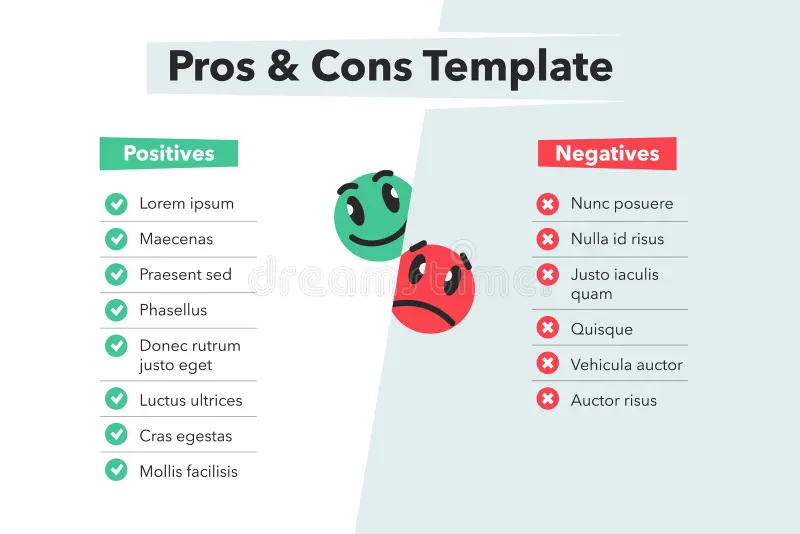 Pros & Cons Template

Positives

Lorem ipsum

Maecenas

Praesent sed

Phasellus

Donec rutrum justo eget

Luctus ultrices

Cras egestas

Mollis facilisis

dreamstime

Negatives

Nunc posuere

Nulla id risus

Justo iaculis quam

Quisque

Vehicula auctor

Auctor risus